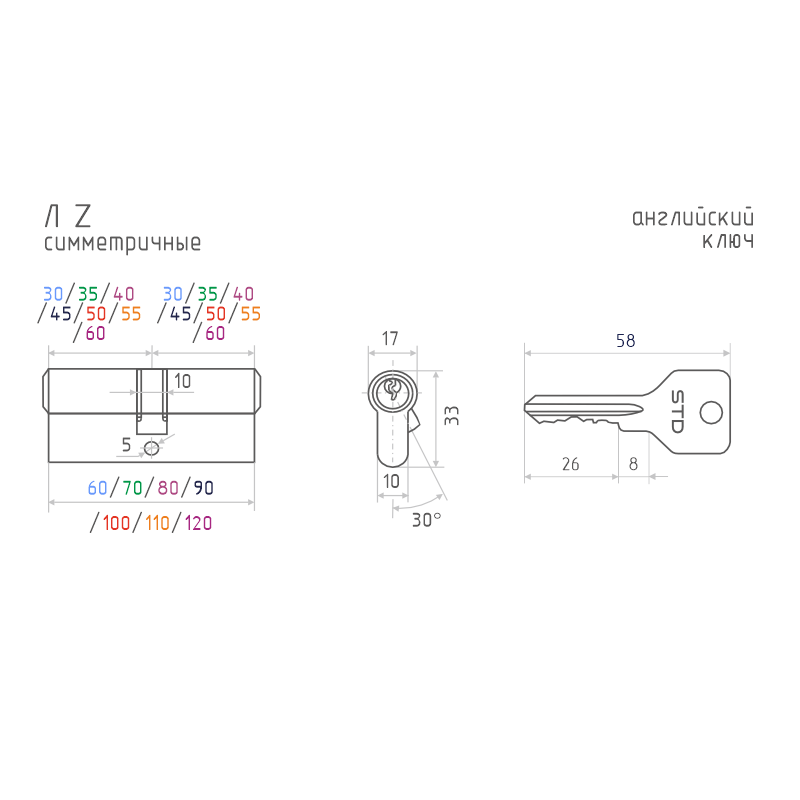 Л Z
симметричные

английский
ключ

30/35/40 /45/50/55 /60

30/35/40 /45/50/55 /60

10

5

60/70/80/90

/100/110/120

17

33

10

30°

58

STD

26

8